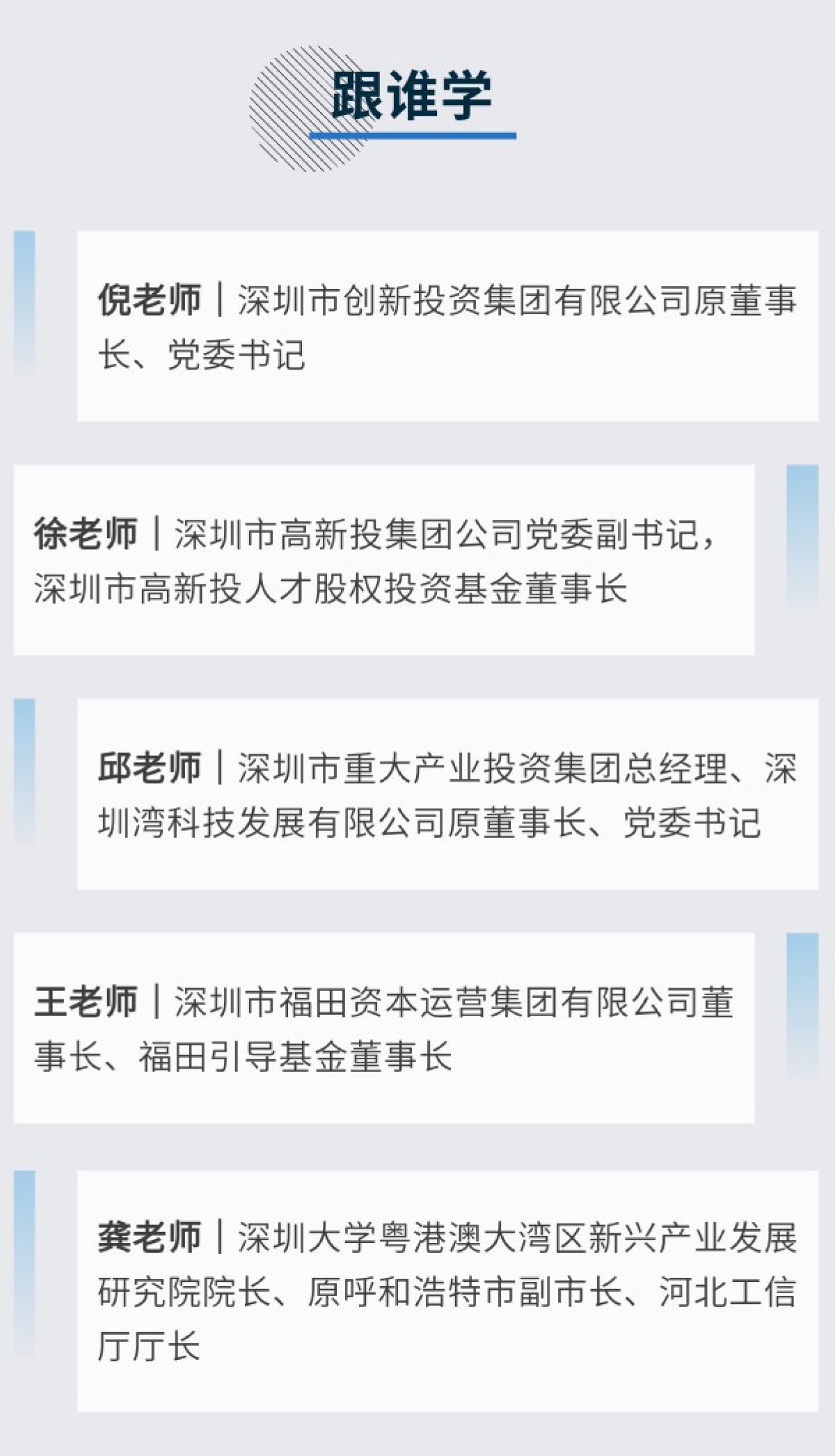 跟谁学

倪老师｜深圳市创新投资集团有限公司原董事长、党委书记

徐老师｜深圳市高新投集团公司党委副书记，深圳市高新投人才股权投资基金董事长

邱老师｜深圳市重大产业投资集团总经理、深圳湾科技发展有限公司原董事长、党委书记

王老师｜深圳市福田资本运营集团有限公司董事长、福田引导基金董事长

龚老师｜深圳大学粤港澳大湾区新兴产业发展研究院院长、原呼和浩特市副市长、河北工信厅厅长